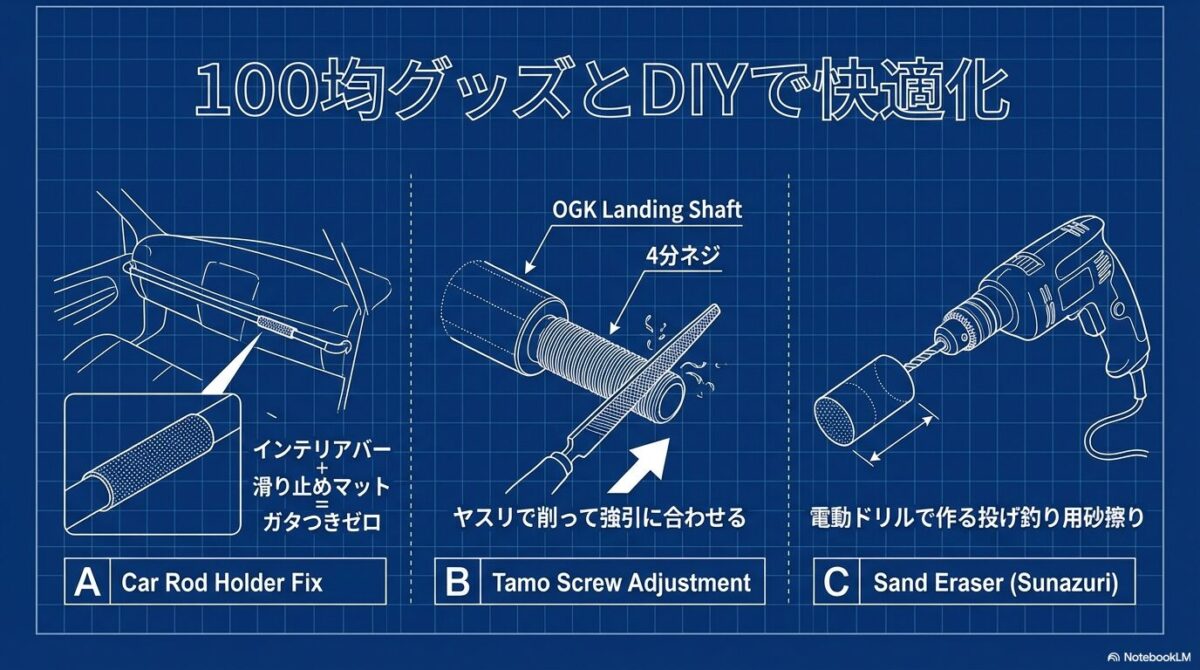 100均グッズとDIYで快適化

インテリアバー
+
滑り止めマット
=
ガタつきゼロ

A Car Rod Holder Fix

OGK Landing Shaft

4分ネジ

ヤスリで削って強引に合わせる

B Tamo Screw Adjustment

電動ドリルで作る投げ釣り用砂擦り

C Sand Eraser (Sunazuri)

NotebookLM