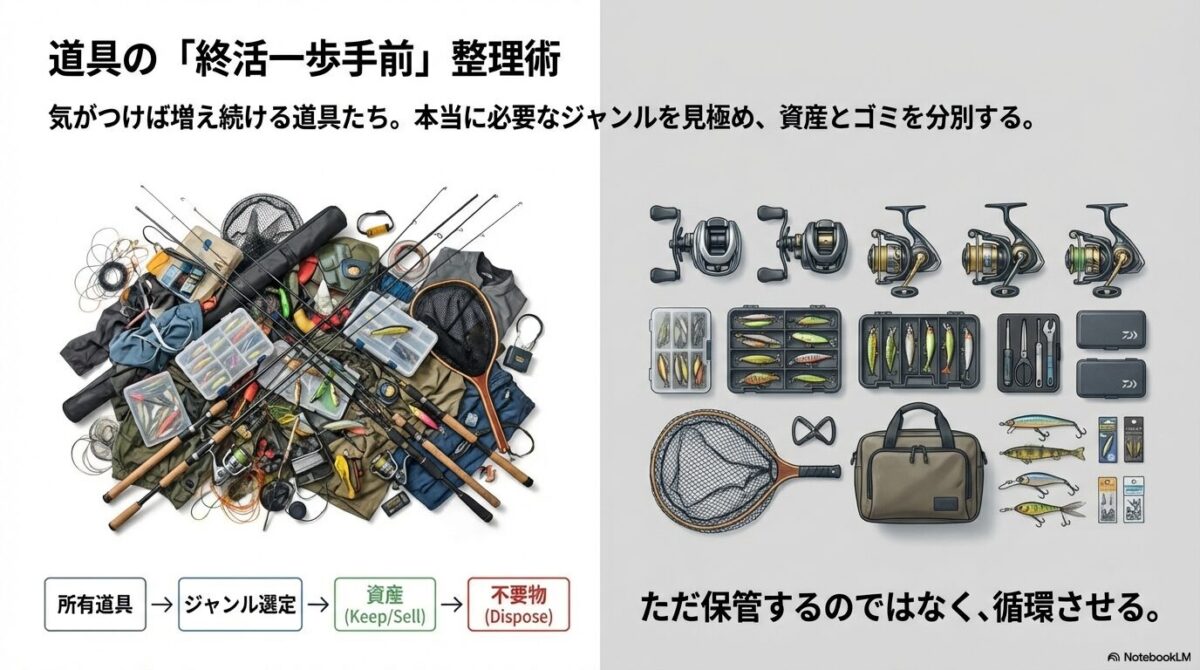 道具の「終活一歩手前」整理術

気がつけば増え続ける道具たち。本当に必要なジャンルを見極め、資産とゴミを分別する。

所有道具 → ジャンル選定 → 資産 (Keep/Sell) → 不要物 (Dispose)

ただ保管するのではなく、循環させる。

NotebookLM